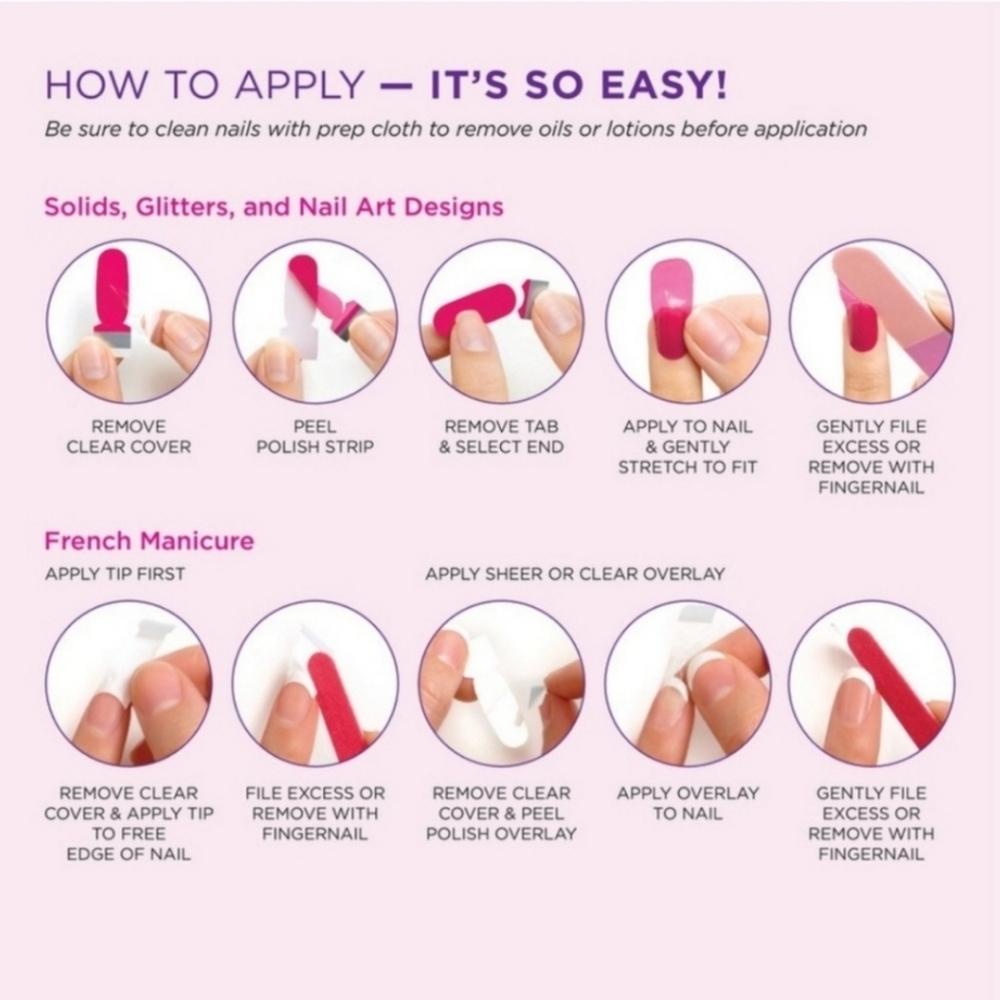 HOW TO APPLY — IT'S SO EASY!

Be sure to clean nails with prep cloth to remove oils or lotions before application

Solids, Glitters, and Nail Art Designs

REMOVE CLEAR COVER

PEEL POLISH STRIP

REMOVE TAB & SELECT END

APPLY TO NAIL & GENTLY STRETCH TO FIT

GENTLY FILE EXCESS OR REMOVE WITH FINGERNAIL

French Manicure

APPLY TIP FIRST

APPLY SHEER OR CLEAR OVERLAY

REMOVE CLEAR COVER & APPLY TIP TO FREE EDGE OF NAIL

FILE EXCESS OR REMOVE WITH FINGERNAIL

REMOVE CLEAR COVER & PEEL POLISH OVERLAY

APPLY OVERLAY TO NAIL

GENTLY FILE EXCESS OR REMOVE WITH FINGERNAIL